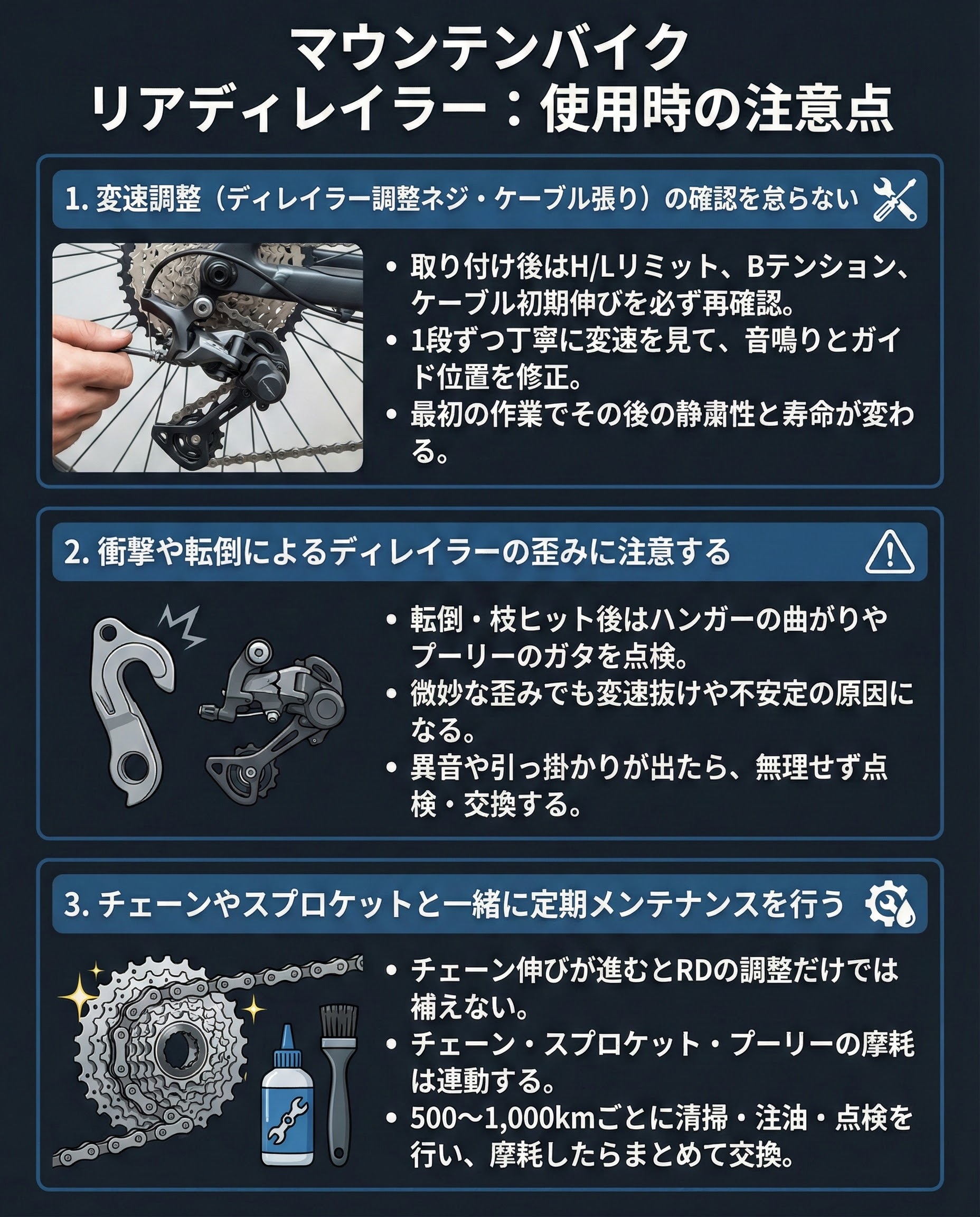 マウンテンバイク
リアディレイラー：使用時の注意点

1. 変速調整（ディレイラー調整ネジ・ケーブル張り）の確認を怠らない

• 取り付け後はH/Lリミット、Bテンション、ケーブル初期伸びを必ず再確認。
• 1段ずつ丁寧に変速を見て、音鳴りとガイド位置を修正。
• 最初の作業でその後の静粛性と寿命が変わる。

2. 衝撃や転倒によるディレイラーの歪みに注意する

• 転倒・枝ヒット後はハンガーの曲がりやプーリーのガタを点検。
• 微妙な歪みでも変速抜けや不安定の原因になる。
• 異音や引っ掛かりが出たら、無理せず点検・交換する。

3. チェーンやスプロケットと一緒に定期メンテナンスを行う

• チェーン伸びが進むとRDの調整だけでは補えない。
• チェーン・スプロケット・プーリーの摩耗は連動する。
• 500〜1,000kmごとに清掃・注油・点検を行い、摩耗したらまとめて交換。