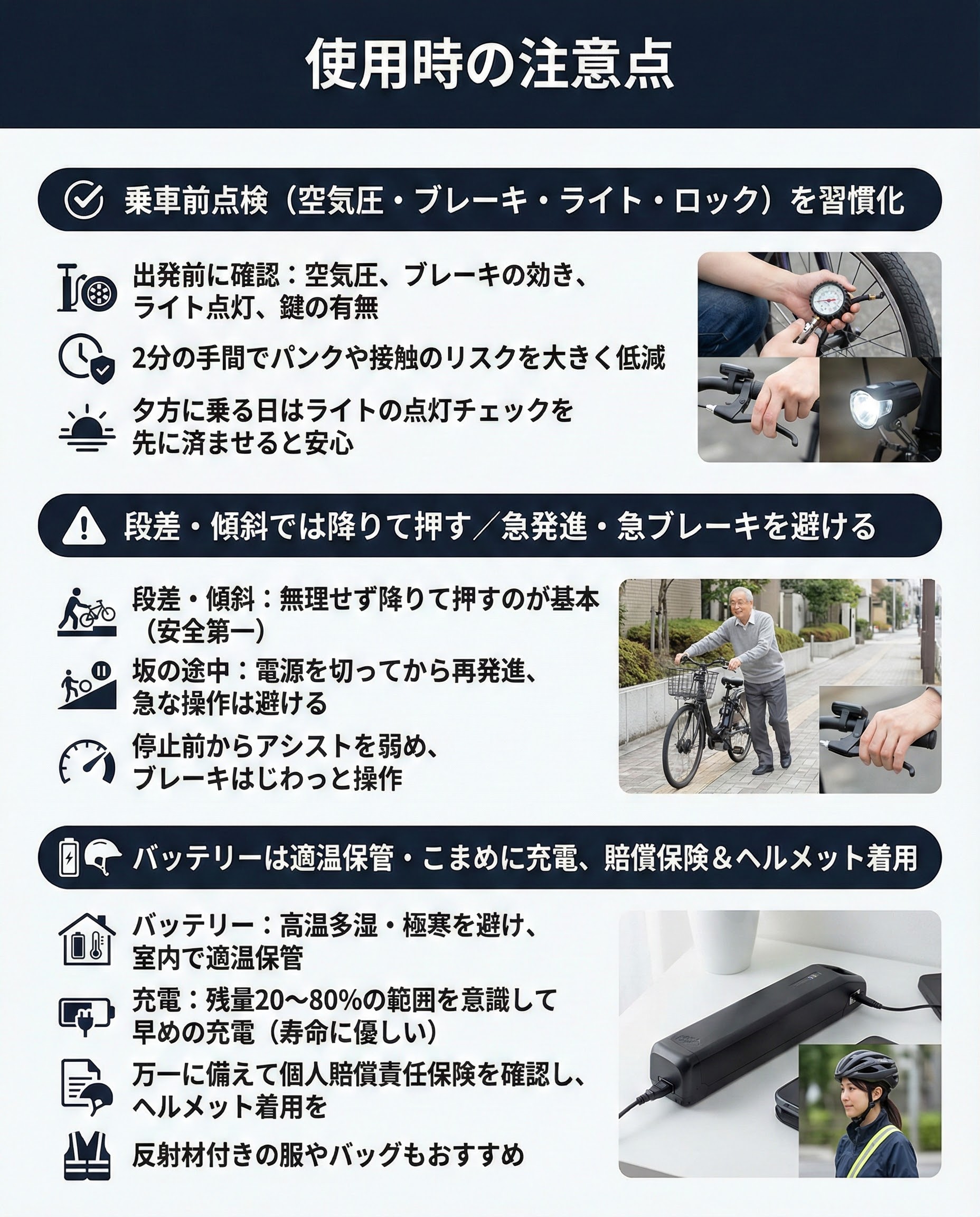 使用時の注意点

乗車前点検（空気圧・ブレーキ・ライト・ロック）を習慣化

出発前に確認：空気圧、ブレーキの効き、ライト点灯、鍵の有無

2分の手間でパンクや接触のリスクを大きく低減

夕方に乗る日はライトの点灯チェックを先に済ませると安心

段差・傾斜では降りて押す／急発進・急ブレーキを避ける

段差・傾斜：無理せず降りて押すのが基本（安全第一）

坂の途中：電源を切ってから再発進、急な操作は避ける

停止前からアシストを弱め、ブレーキはじわっと操作

バッテリーは適温保管・こまめに充電、賠償保険＆ヘルメット着用

バッテリー：高温多湿・極寒を避け、室内で適温保管

充電：残量20〜80%の範囲を意識して早めの充電（寿命に優しい）

万一に備えて個人賠償責任保険を確認し、ヘルメット着用を

反射材付きの服やバッグもおすすめ