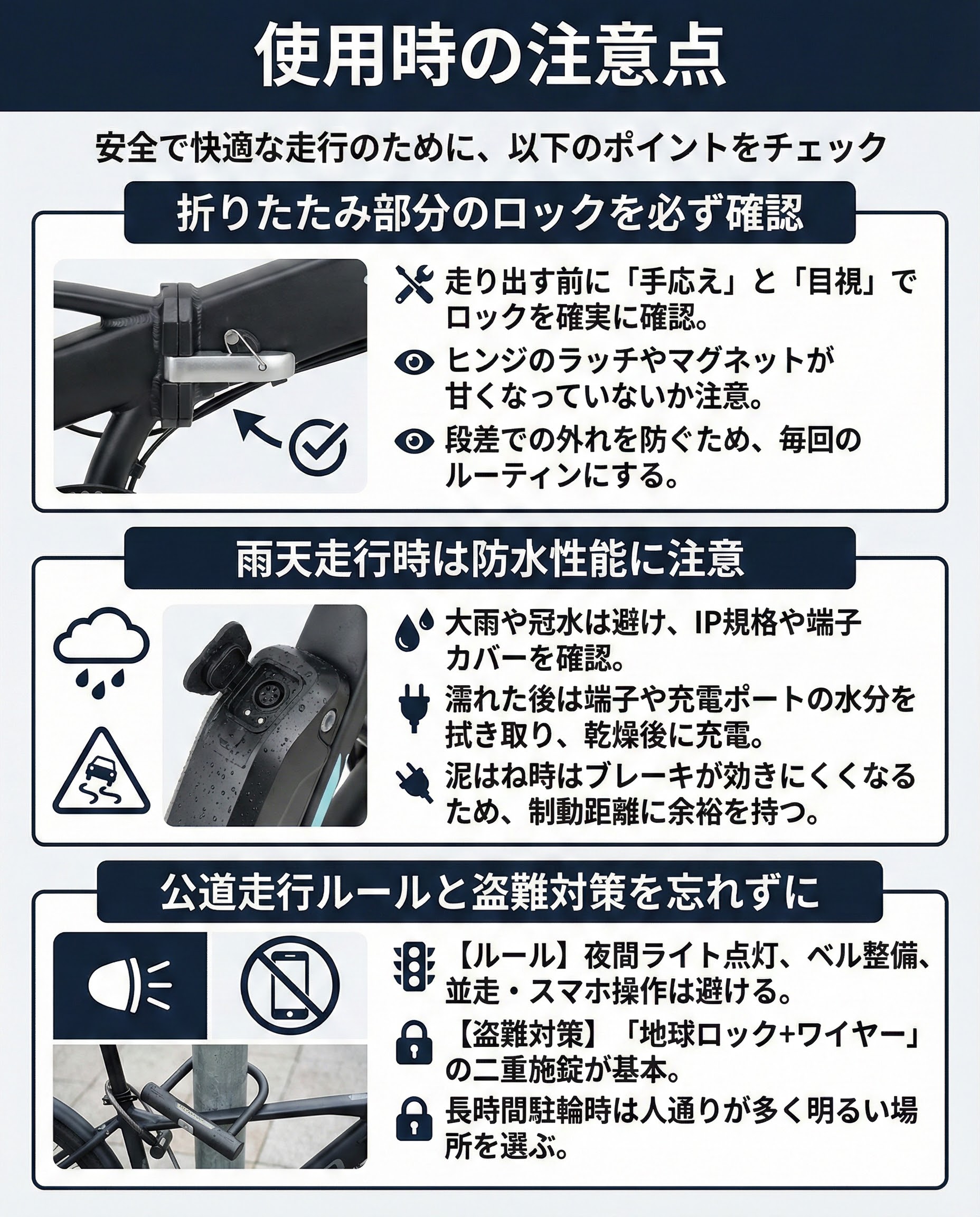 使用時の注意点

安全で快適な走行のために、以下のポイントをチェック

折りたたみ部分のロックを必ず確認

走り出す前に「手応え」と「目視」でロックを確実に確認。

ヒンジのラッチやマグネットが甘くなっていないか注意。

段差での外れを防ぐため、毎回のルーティンにする。

雨天走行時は防水性能に注意

大雨や冠水は避け、IP規格や端子カバーを確認。

濡れた後は端子や充電ポートの水分を拭き取り、乾燥後に充電。

泥はね時はブレーキが効きにくくなるため、制動距離に余裕を持つ。

公道走行ルールと盗難対策を忘れずに

【ルール】夜間ライト点灯、ベル整備、並走・スマホ操作は避ける。

【盗難対策】「地球ロック+ワイヤー」の二重施錠が基本。

長時間駐輪時は人通りが多く明るい場所を選ぶ。